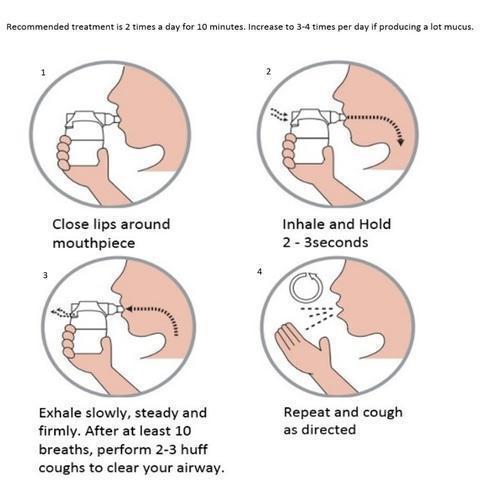 Recommended treatment is 2 times a day for 10 minutes. Increase to 3-4 times per day if producing a lot mucus.

1

Close lips around mouthpiece

2

Inhale and Hold 2 - 3seconds

3

Exhale slowly, steady and firmly. After at least 10 breaths, perform 2-3 huff coughs to clear your airway.

4

Repeat and cough as directed